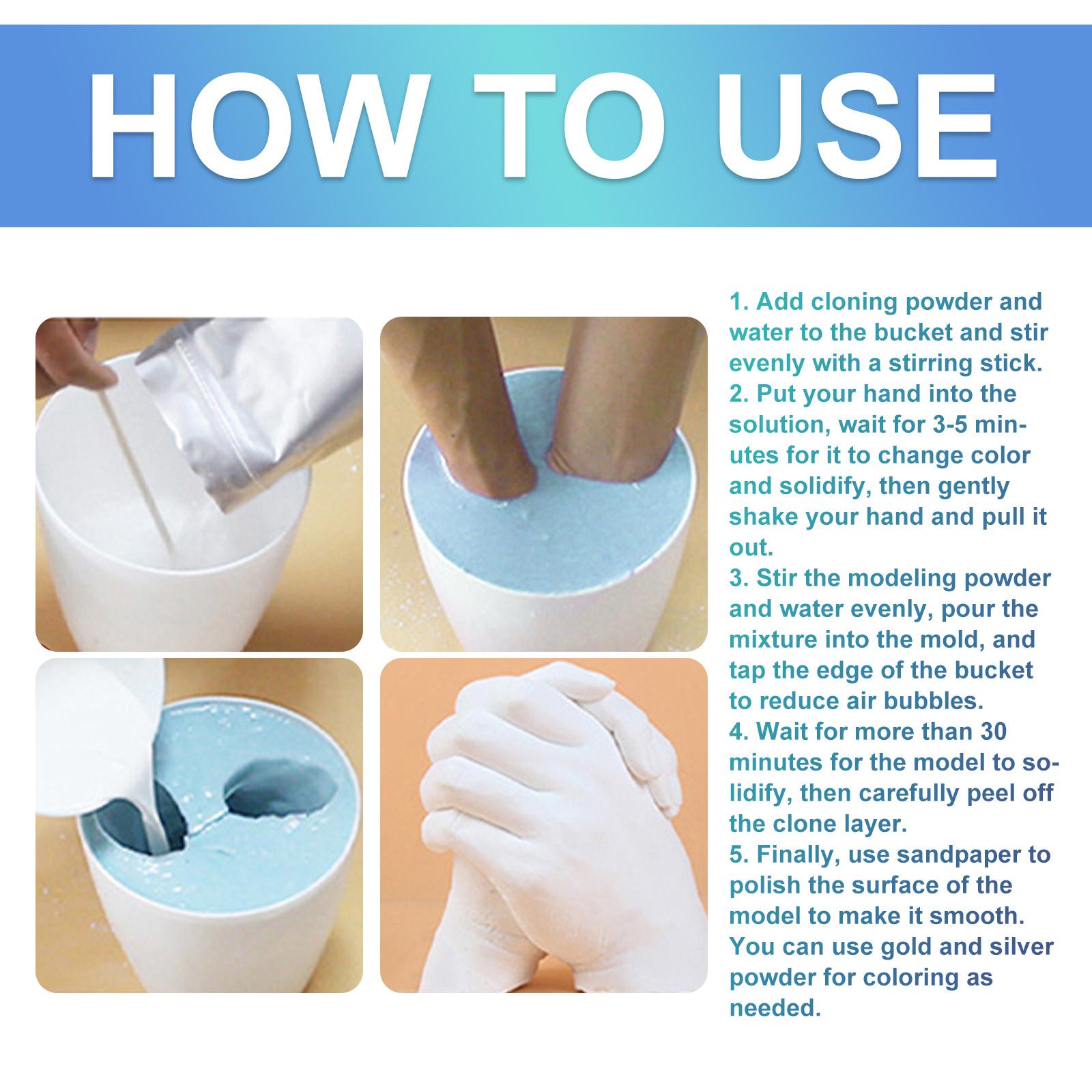 HOW TO USE

1. Add cloning powder and water to the bucket and stir evenly with a stirring stick.
2. Put your hand into the solution, wait for 3-5 minutes for it to change color and solidify, then gently shake your hand and pull it out.
3. Stir the modeling powder and water evenly, pour the mixture into the mold, and tap the edge of the bucket to reduce air bubbles.
4. Wait for more than 30 minutes for the model to solidify, then carefully peel off the clone layer.
5. Finally, use sandpaper to polish the surface of the model to make it smooth. You can use gold and silver powder for coloring as needed.